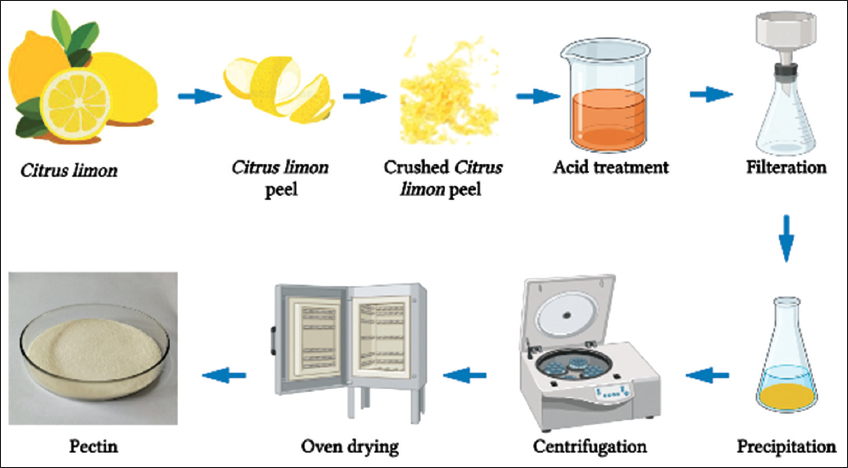 Citrus limon

Citrus limon peel

Crushed Citrus limon peel

Acid treatment

Filteration

Precipitation

Centrifugation

Oven drying

Pectin