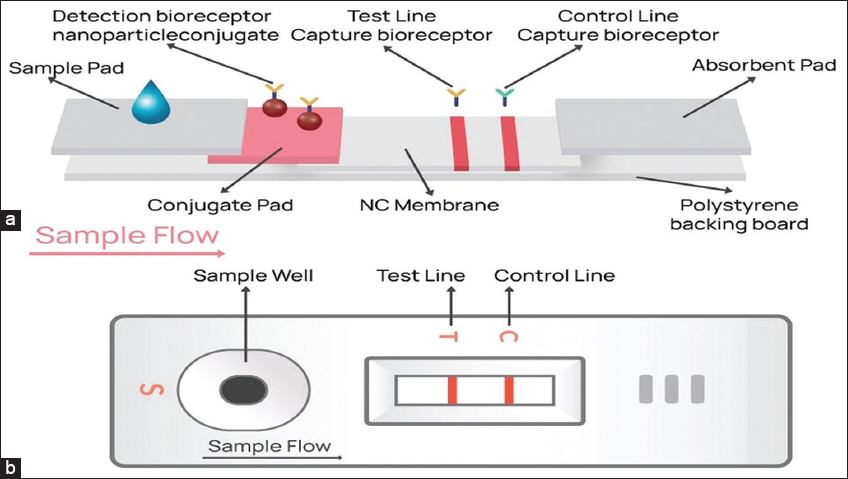 Detection bioreceptor nanoparticleconjugate

Test Line Capture bioreceptor

Control Line Capture bioreceptor

Sample Pad

Absorbent Pad

Conjugate Pad

NC Membrane

Polystyrene backing board

a

Sample Flow

Sample Well

Test Line

Control Line

T

C

S

Sample Flow

b