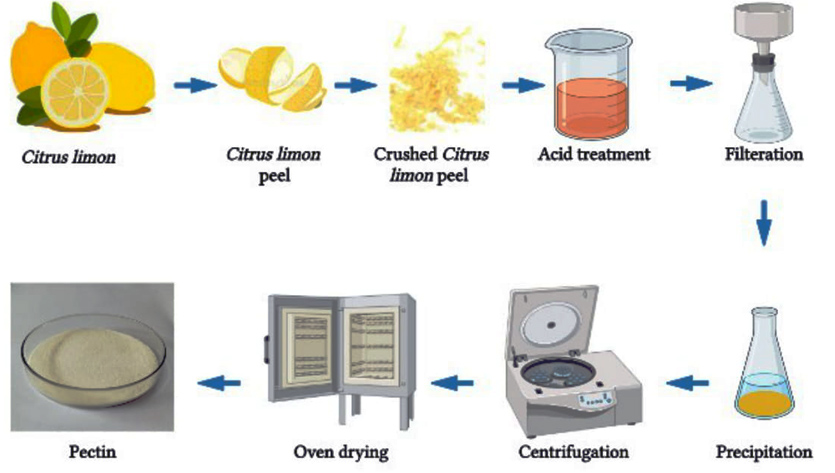 Citrus limon

Citrus limon peel

Crushed Citrus limon peel

Acid treatment

Filteration

Precipitation

Centrifugation

Oven drying

Pectin